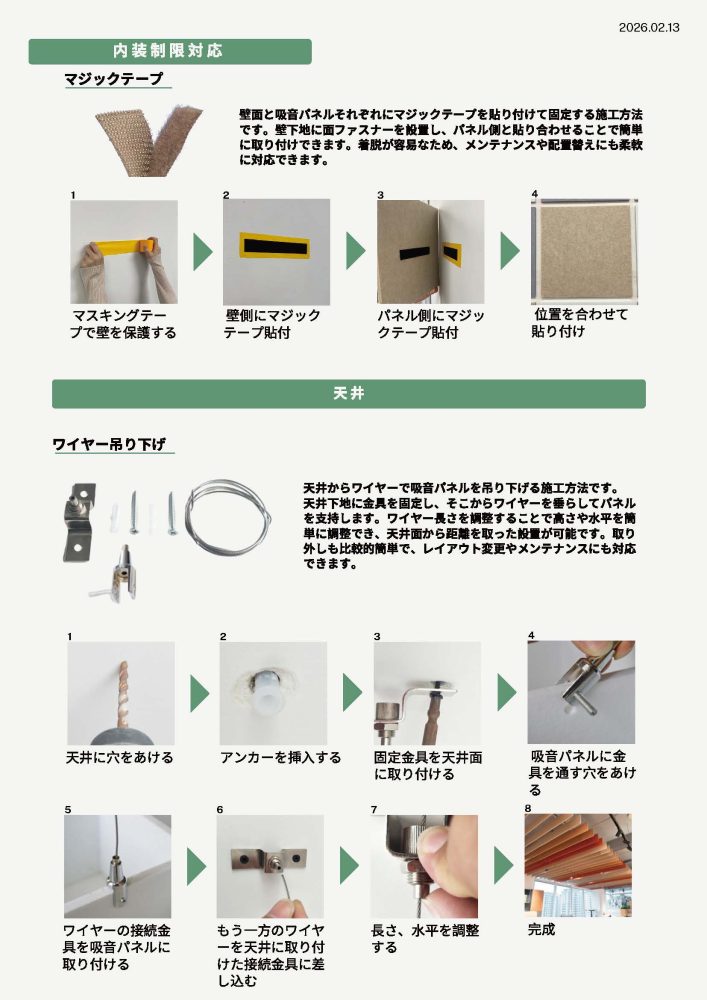 2026.02.13

内装制限対応

マジックテープ

壁面と吸音パネルそれぞれにマジックテープを貼り付けて固定する施工方法です。壁下地に面ファスナーを設置し、パネル側と貼り合わせることで簡単に取り付けできます。着脱が容易なため、メンテナンスや配置替えにも柔軟に対応できます。

1
マスキングテープで壁を保護する

2
壁側にマジックテープ貼付

3
パネル側にマジックテープ貼付

4
位置を合わせて貼り付け

天井

ワイヤー吊り下げ

天井からワイヤーで吸音パネルを吊り下げる施工方法です。天井下地に金具を固定し、そこからワイヤーを垂らしてパネルを支持します。ワイヤー長さを調整することで高さや水平を簡単に調整でき、天井面から距離を取った設置が可能です。取り外しも比較的簡単で、レイアウト変更やメンテナンスにも対応できます。

1
天井に穴をあける

2
アンカーを挿入する

3
固定金具を天井面に取り付ける

4
吸音パネルに金具を通す穴をあける

5
ワイヤーの接続金具を吸音パネルに取り付ける

6
もう一方のワイヤーを天井に取り付けた接続金具に差し込む

7
長さ、水平を調整する

8
完成